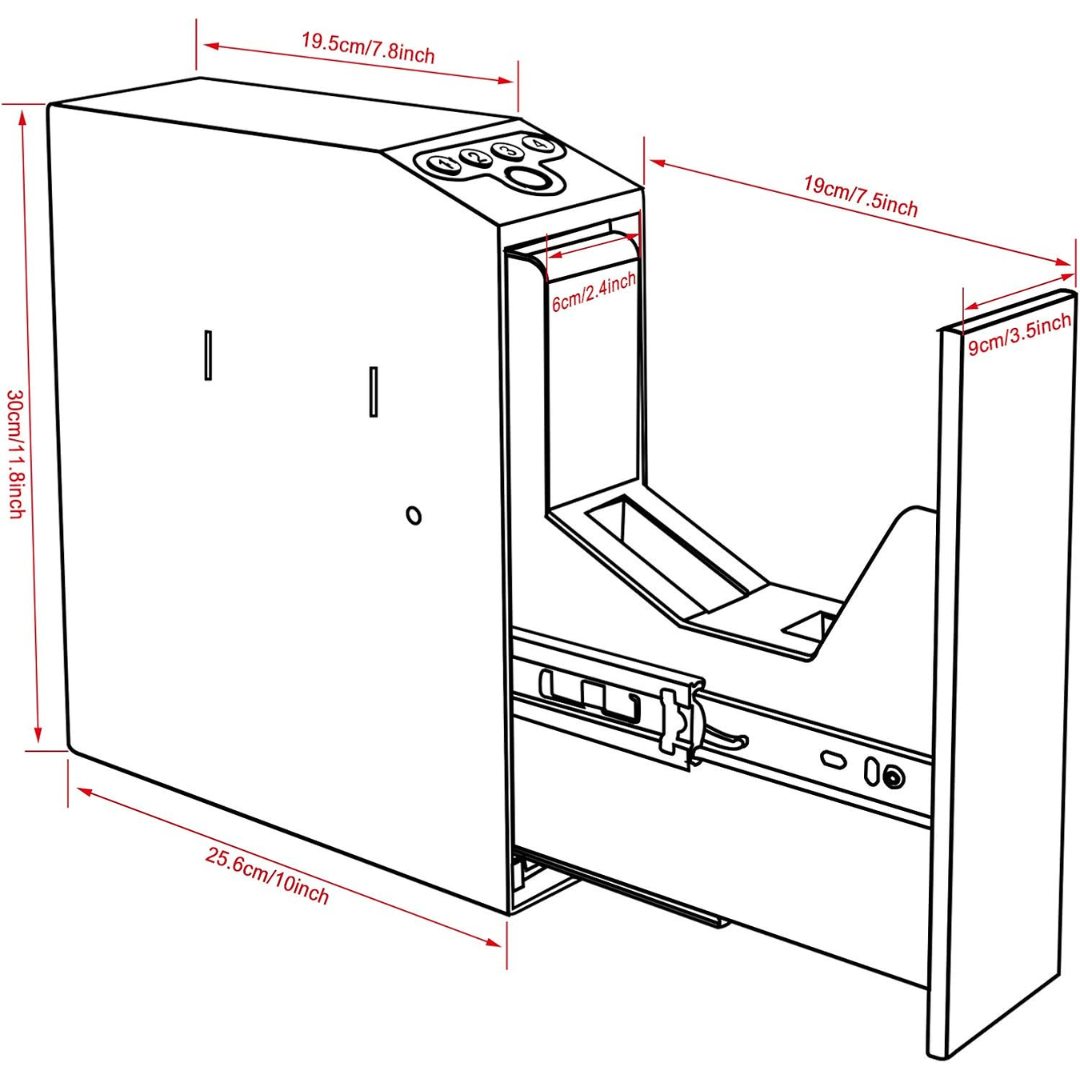 19.5cm/7.8inch

1 2 3 4

19cm/7.5inch

6cm/2.4inch

9cm/3.5inch

30cm/11.8inch

25.6cm/10inch